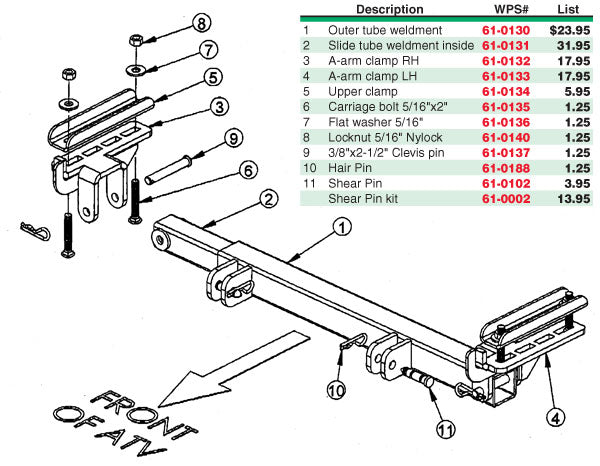 | | Description | WPS# | List |
|---|---|---|---|
| 1 | Outer tube weldment | 61-0130 | $23.95 |
| 2 | Slide tube weldment inside | 61-0131 | 31.95 |
| 3 | A-arm clamp RH | 61-0132 | 17.95 |
| 4 | A-arm clamp LH | 61-0133 | 17.95 |
| 5 | Upper clamp | 61-0134 | 5.95 |
| 6 | Carriage bolt 5/16"x2" | 61-0135 | 1.25 |
| 7 | Flat washer 5/16" | 61-0136 | 1.25 |
| 8 | Locknut 5/16" Nylock | 61-0140 | 1.25 |
| 9 | 3/8"x2-1/2" Clevis pin | 61-0137 | 1.25 |
| 10 | Hair Pin | 61-0188 | 1.25 |
| 11 | Shear Pin | 61-0102 | 3.95 |
| | Shear Pin kit | 61-0002 | 13.95 |

8
7
5
3
9
6
2
1
10
11
4

FRONT OF ATV